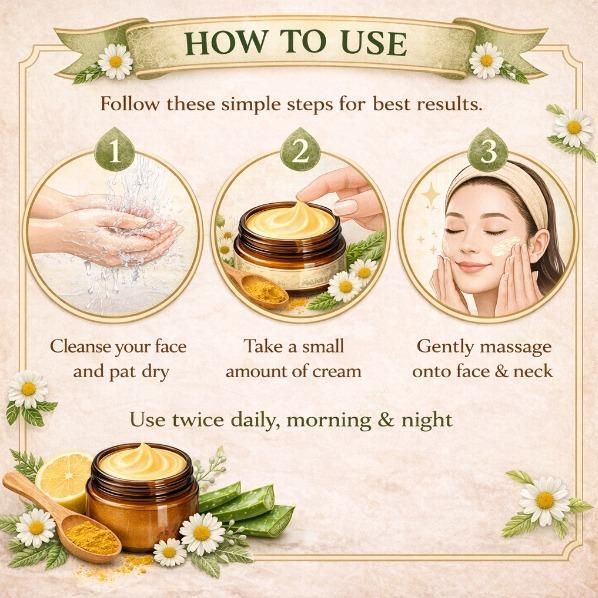 HOW TO USE

Follow these simple steps for best results.

1

Cleanse your face and pat dry

2

Take a small amount of cream

3

Gently massage onto face & neck

Use twice daily, morning & night